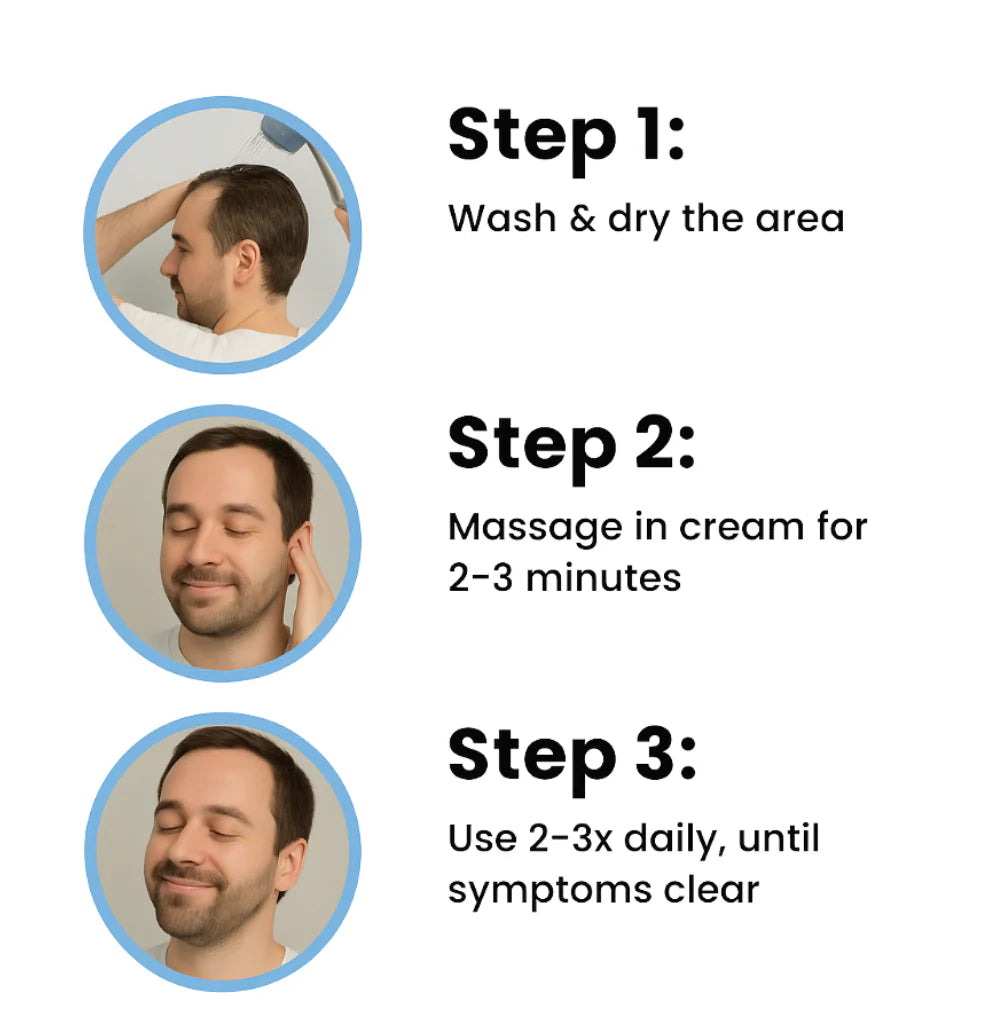 Step 1:

Wash & dry the area

Step 2:

Massage in cream for 2-3 minutes

Step 3:

Use 2-3x daily, until symptoms clear